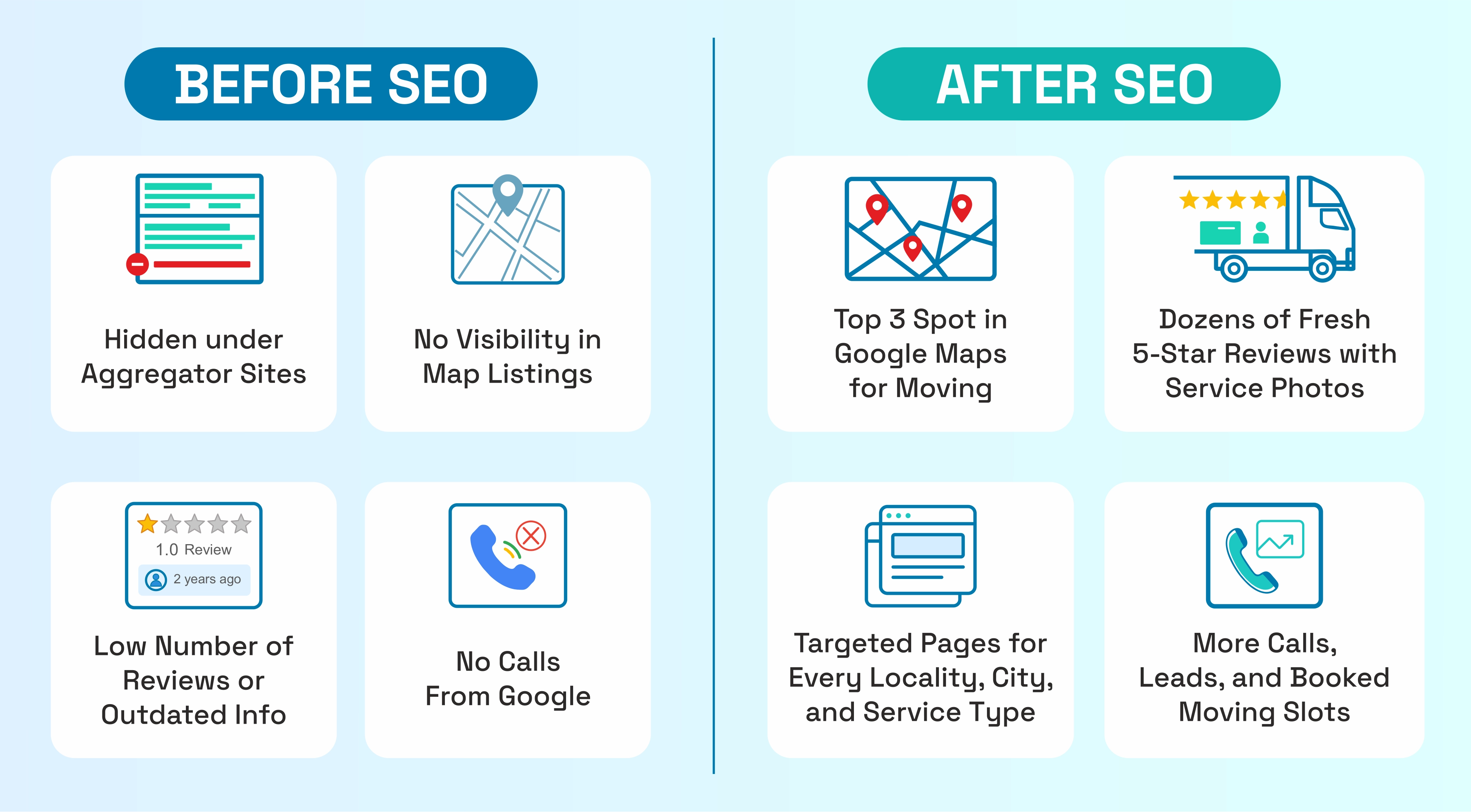 BEFORE SEO

Hidden under Aggregator Sites

No Visibility in Map Listings

1.0 Review

2 years ago

Low Number of Reviews or Outdated Info

No Calls From Google

AFTER SEO

Top 3 Spot in Google Maps for Moving

Dozens of Fresh 5-Star Reviews with Service Photos

Targeted Pages for Every Locality, City, and Service Type

More Calls, Leads, and Booked Moving Slots